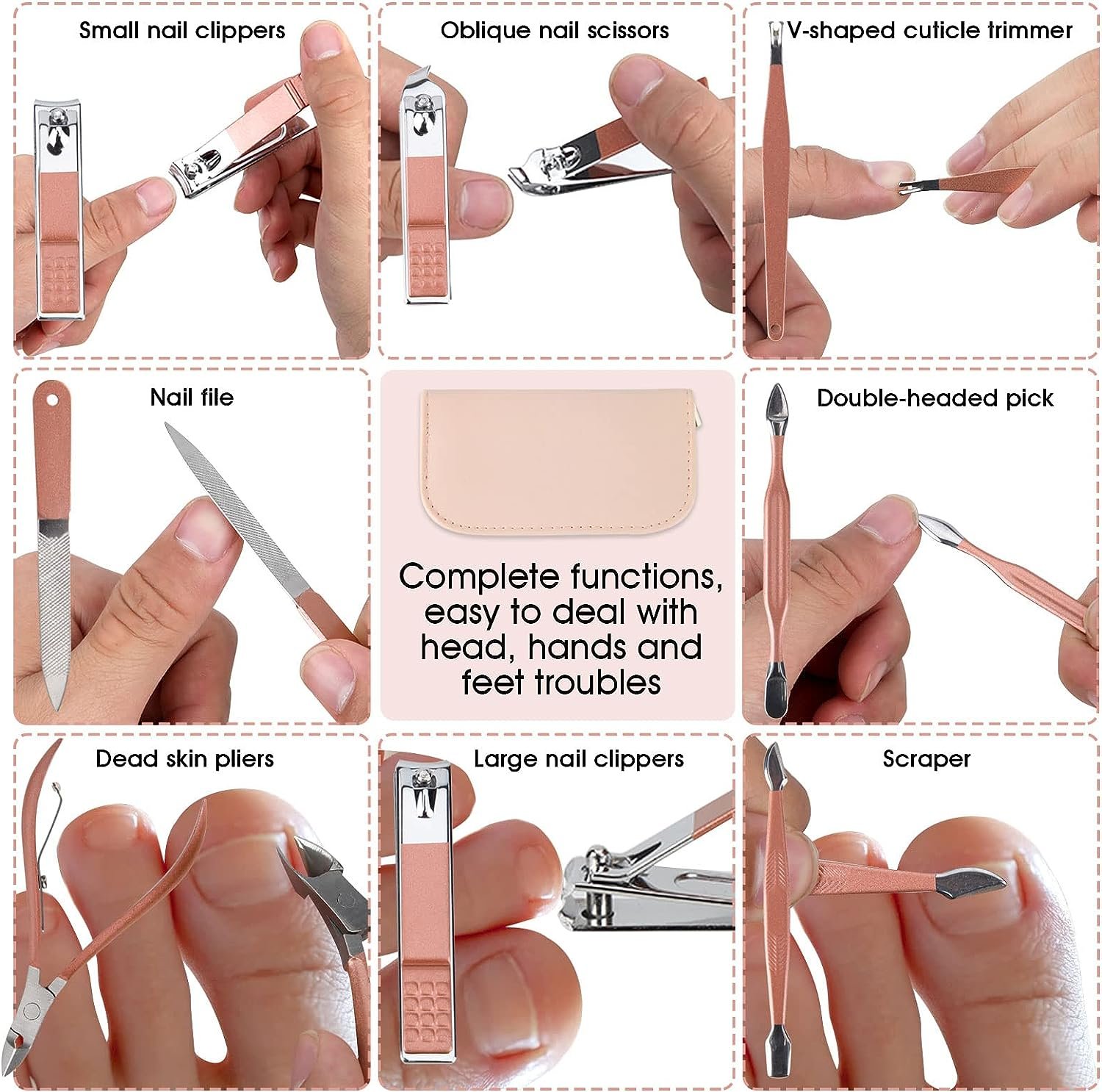 Small nail clippers

Oblique nail scissors

V-shaped cuticle trimmer

Nail file

Complete functions, easy to deal with head, hands and feet troubles

Double-headed pick

Dead skin pliers

Large nail clippers

Scraper